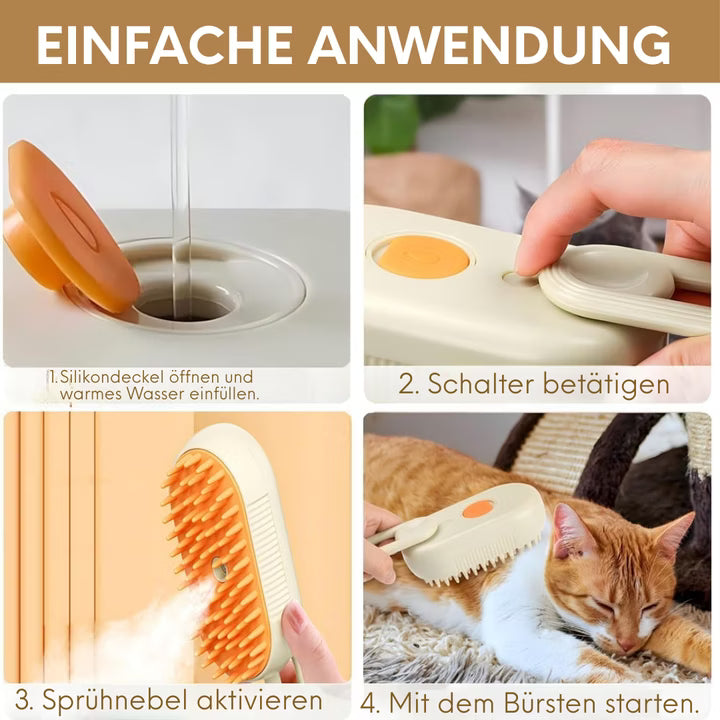 EINFACHE ANWENDUNG

1. Silikondeckel öffnen und warmes Wasser einfüllen.

2. Schalter betätigen

3. Sprühnebel aktivieren

4. Mit dem Bürsten starten.